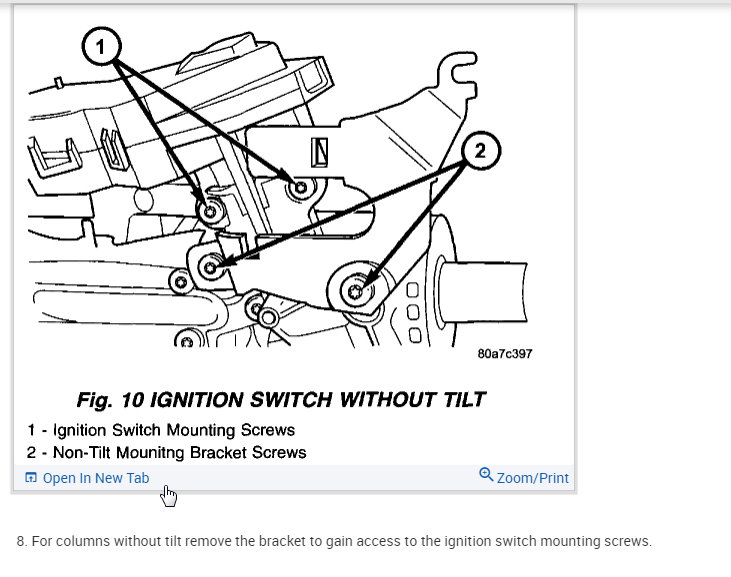 1

2

80a7c397

Fig. 10 IGNITION SWITCH WITHOUT TILT

1 - Ignition Switch Mounting Screws
2 - Non-Tilt Mounitng Bracket Screws

Open In New Tab

Zoom/Print

8. For columns without tilt remove the bracket to gain access to the ignition switch mounting screws.