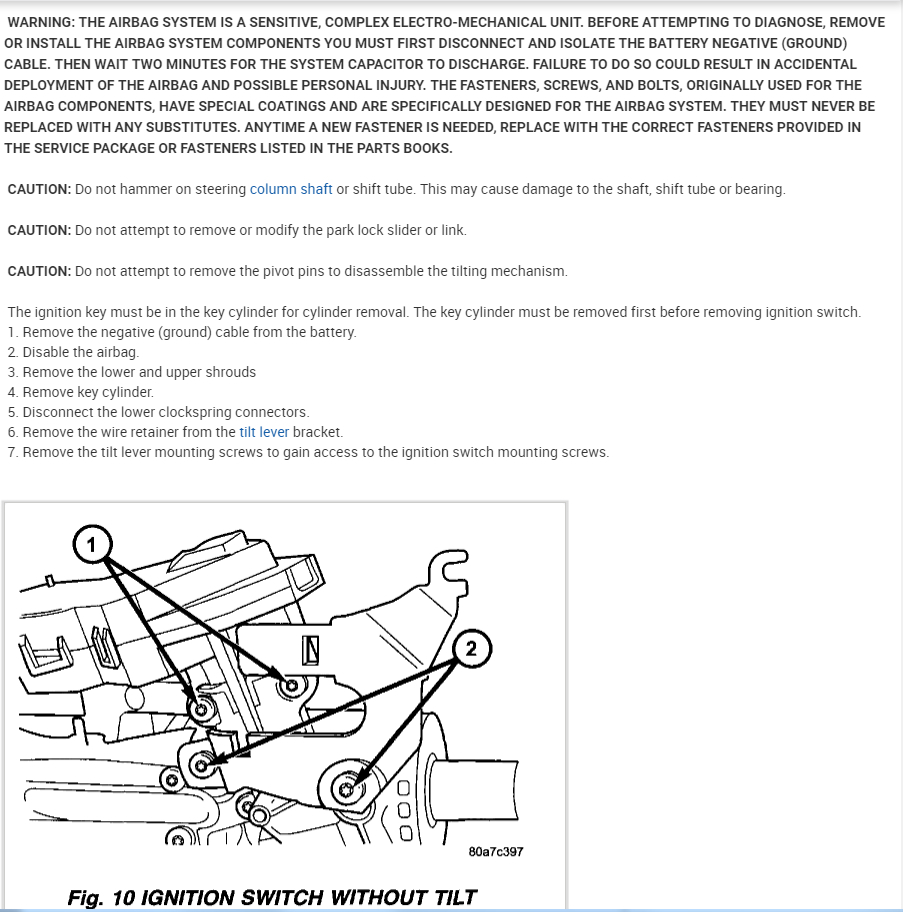 WARNING: THE AIRBAG SYSTEM IS A SENSITIVE, COMPLEX ELECTRO-MECHANICAL UNIT. BEFORE ATTEMPTING TO DIAGNOSE, REMOVE OR INSTALL THE AIRBAG SYSTEM COMPONENTS YOU MUST FIRST DISCONNECT AND ISOLATE THE BATTERY NEGATIVE (GROUND) CABLE. THEN WAIT TWO MINUTES FOR THE SYSTEM CAPACITOR TO DISCHARGE. FAILURE TO DO SO COULD RESULT IN ACCIDENTAL DEPLOYMENT OF THE AIRBAG AND POSSIBLE PERSONAL INJURY. THE FASTENERS, SCREWS, AND BOLTS, ORIGINALLY USED FOR THE AIRBAG COMPONENTS, HAVE SPECIAL COATINGS AND ARE SPECIFICALLY DESIGNED FOR THE AIRBAG SYSTEM. THEY MUST NEVER BE REPLACED WITH ANY SUBSTITUTES. ANYTIME A NEW FASTENER IS NEEDED, REPLACE WITH THE CORRECT FASTENERS PROVIDED IN THE SERVICE PACKAGE OR FASTENERS LISTED IN THE PARTS BOOKS.

CAUTION: Do not hammer on steering column shaft or shift tube. This may cause damage to the shaft, shift tube or bearing.

CAUTION: Do not attempt to remove or modify the park lock slider or link.

CAUTION: Do not attempt to remove the pivot pins to disassemble the tilting mechanism.

The ignition key must be in the key cylinder for cylinder removal. The key cylinder must be removed first before removing ignition switch.
1. Remove the negative (ground) cable from the battery.
2. Disable the airbag.
3. Remove the lower and upper shrouds
4. Remove key cylinder.
5. Disconnect the lower clockspring connectors.
6. Remove the wire retainer from the tilt lever bracket.
7. Remove the tilt lever mounting screws to gain access to the ignition switch mounting screws.

1
2
80a7c397

Fig. 10 IGNITION SWITCH WITHOUT TILT