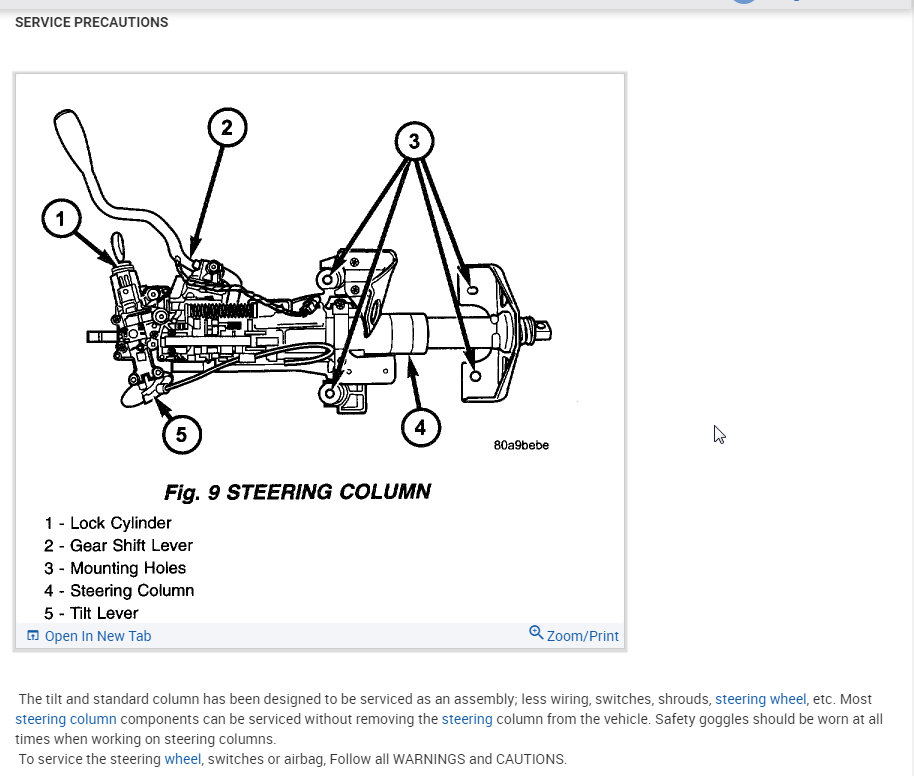 SERVICE PRECAUTIONS

2
3
1
5
4
80a9bebe

Fig. 9 STEERING COLUMN

1 - Lock Cylinder
2 - Gear Shift Lever
3 - Mounting Holes
4 - Steering Column
5 - Tilt Lever

Open In New Tab
Zoom/Print

The tilt and standard column has been designed to be serviced as an assembly; less wiring, switches, shrouds, steering wheel, etc. Most steering column components can be serviced without removing the steering column from the vehicle. Safety goggles should be worn at all times when working on steering columns.

To service the steering wheel, switches or airbag, Follow all WARNINGS and CAUTIONS.