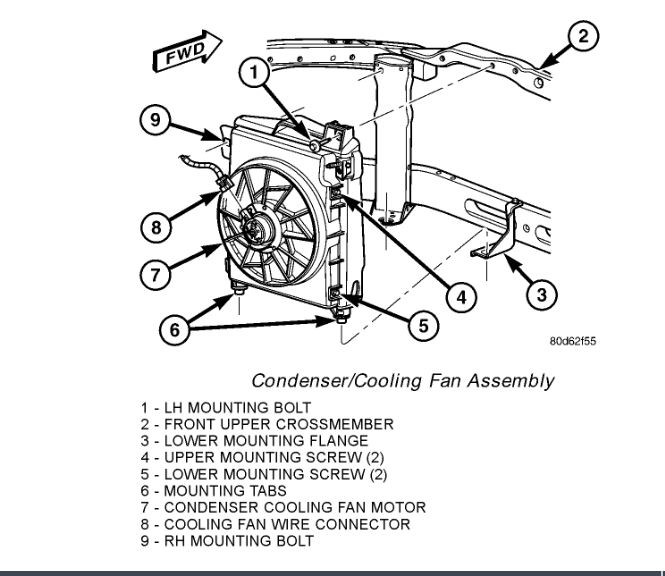 FWD

1
2
9
8
7
6
5
4
3

80d62f55

Condenser/Cooling Fan Assembly

1 - LH MOUNTING BOLT
2 - FRONT UPPER CROSSMEMBER
3 - LOWER MOUNTING FLANGE
4 - UPPER MOUNTING SCREW (2)
5 - LOWER MOUNTING SCREW (2)
6 - MOUNTING TABS
7 - CONDENSER COOLING FAN MOTOR
8 - COOLING FAN WIRE CONNECTOR
9 - RH MOUNTING BOLT