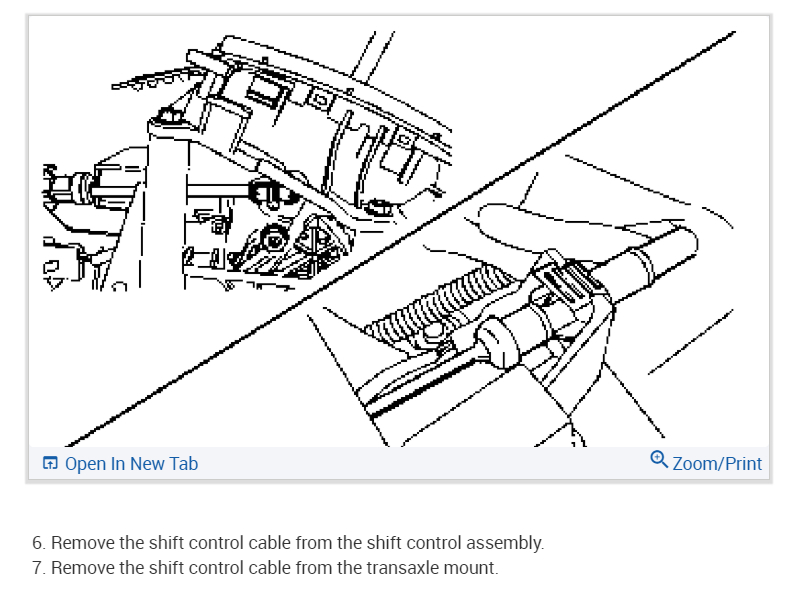 Open In New Tab
Zoom/Print

6. Remove the shift control cable from the shift control assembly.
7. Remove the shift control cable from the transaxle mount.