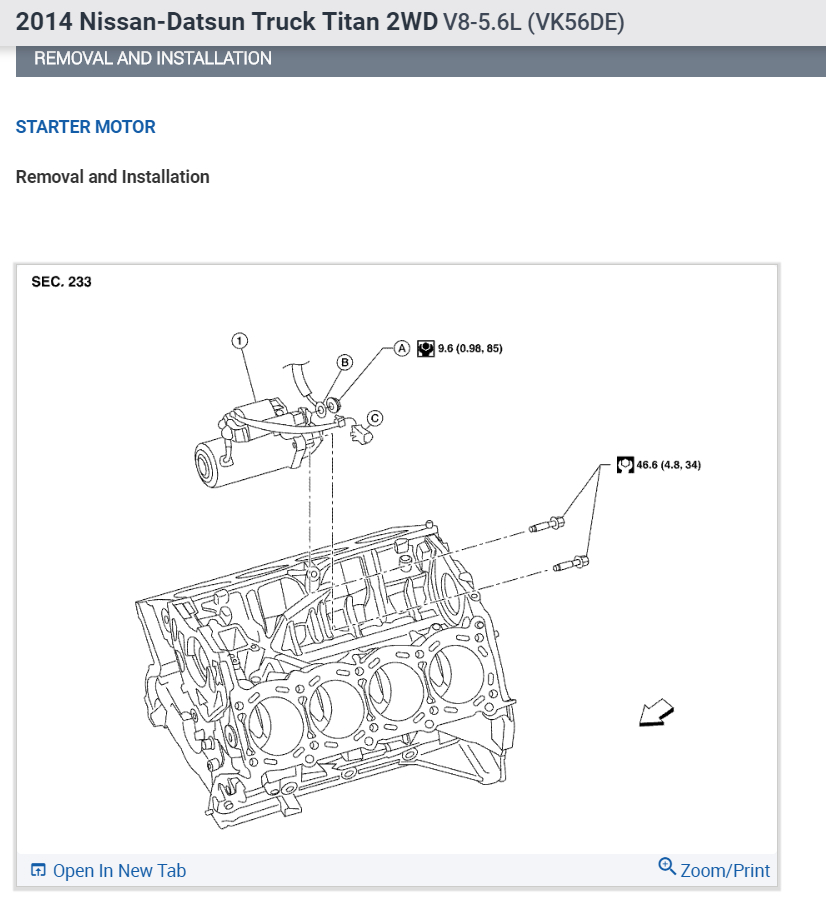 2014 Nissan-Datsun Truck Titan 2WD V8-5.6L (VK56DE)

REMOVAL AND INSTALLATION

STARTER MOTOR

Removal and Installation

SEC. 233

1

B

A

9.6 (0.98, 85)

C

46.6 (4.8, 34)

Open In New Tab

Zoom/Print