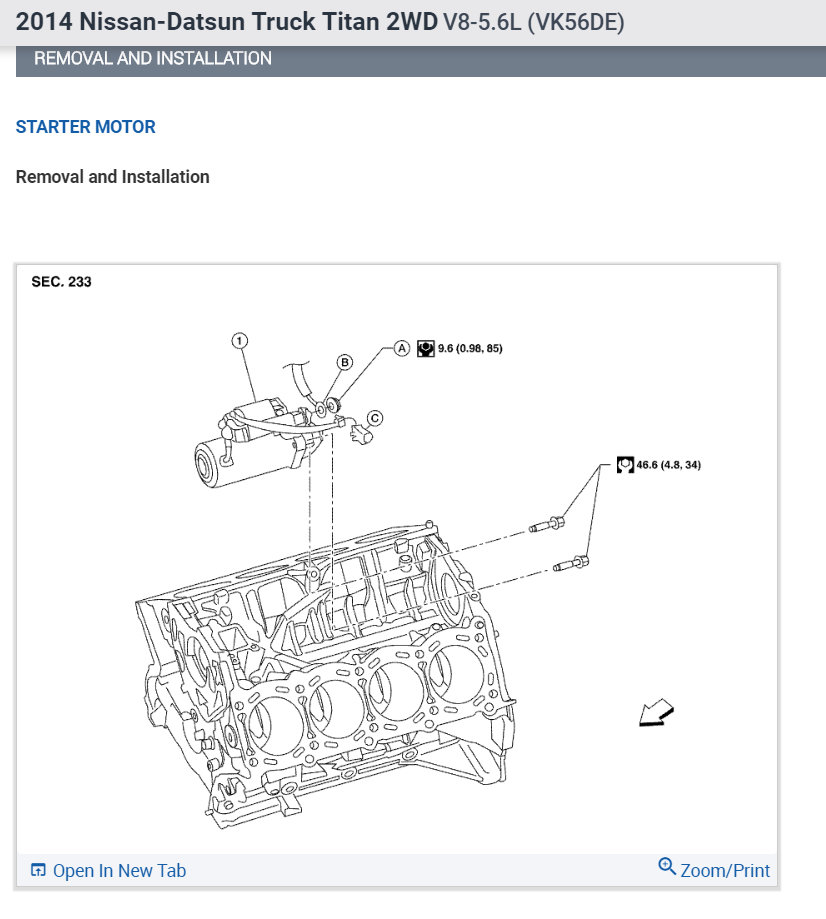 2014 Nissan-Datsun Truck Titan 2WD V8-5.6L (VK56DE)

REMOVAL AND INSTALLATION

STARTER MOTOR

Removal and Installation

SEC. 233

1

B

A 9.6 (0.98, 85)

C

46.6 (4.8, 34)

Open In New Tab

Zoom/Print