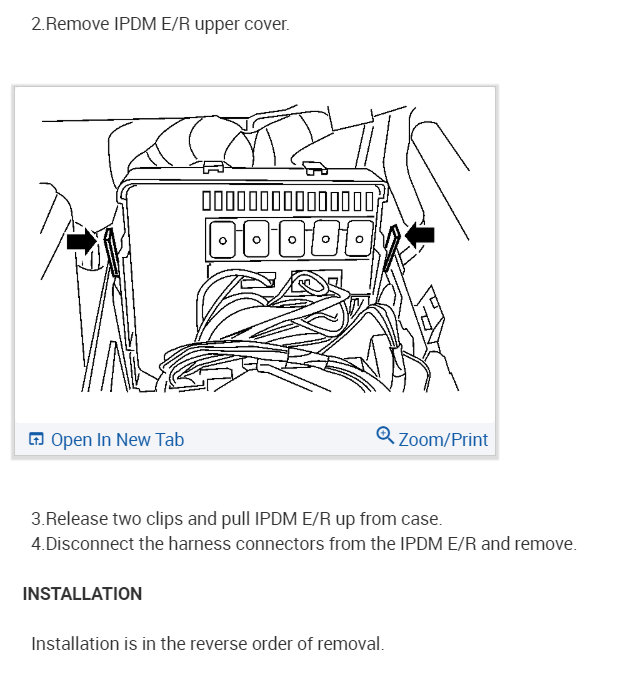 2.Remove IPDM E/R upper cover.

Open In New Tab

Zoom/Print

3.Release two clips and pull IPDM E/R up from case.
4.Disconnect the harness connectors from the IPDM E/R and remove.

INSTALLATION

Installation is in the reverse order of removal.