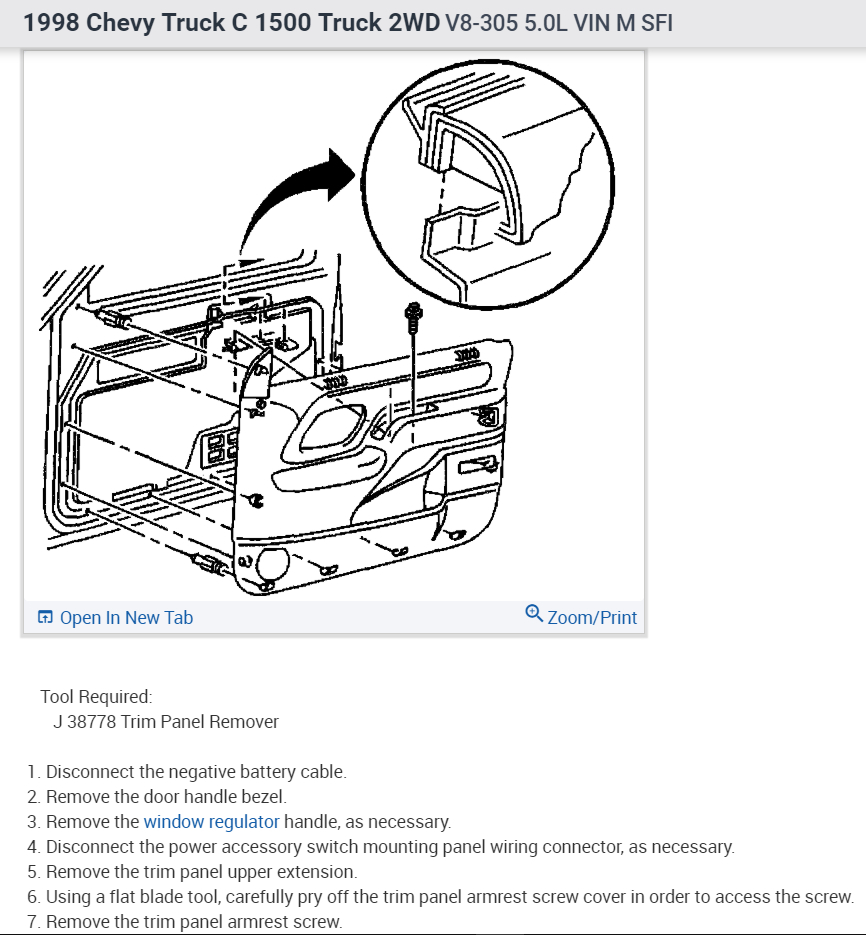 1998 Chevy Truck C 1500 Truck 2WD V8-305 5.0L VIN M SFI

Open In New Tab

Zoom/Print

Tool Required:
J 38778 Trim Panel Remover

1. Disconnect the negative battery cable.
2. Remove the door handle bezel.
3. Remove the window regulator handle, as necessary.
4. Disconnect the power accessory switch mounting panel wiring connector, as necessary.
5. Remove the trim panel upper extension.
6. Using a flat blade tool, carefully pry off the trim panel armrest screw cover in order to access the screw.
7. Remove the trim panel armrest screw.