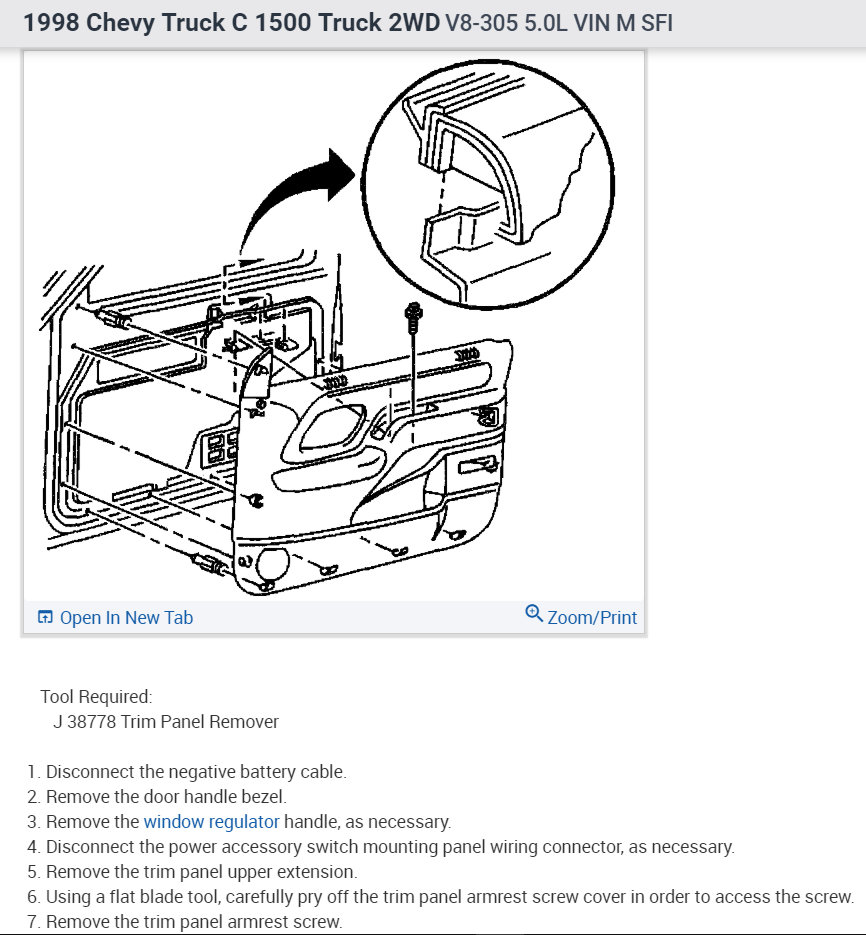 1998 Chevy Truck C 1500 Truck 2WD V8-305 5.0L VIN M SFI

Open In New Tab

Zoom/Print

Tool Required:
J 38778 Trim Panel Remover

1. Disconnect the negative battery cable.
2. Remove the door handle bezel.
3. Remove the window regulator handle, as necessary.
4. Disconnect the power accessory switch mounting panel wiring connector, as necessary.
5. Remove the trim panel upper extension.
6. Using a flat blade tool, carefully pry off the trim panel armrest screw cover in order to access the screw.
7. Remove the trim panel armrest screw.