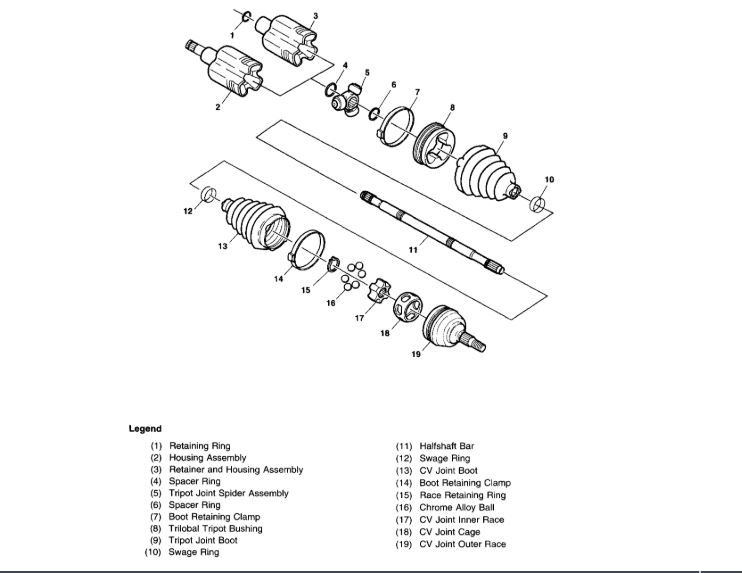 1
3
2
4
5
6
7
8
9
10
12
13
11
14
15
16
17
18
19

Legend

(1) Retaining Ring
(2) Housing Assembly
(3) Retainer and Housing Assembly
(4) Spacer Ring
(5) Tripot Joint Spider Assembly
(6) Spacer Ring
(7) Boot Retaining Clamp
(8) Trilobal Tripot Bushing
(9) Tripot Joint Boot
(10) Swage Ring

(11) Halfshaft Bar
(12) Swage Ring
(13) CV Joint Boot
(14) Boot Retaining Clamp
(15) Race Retaining Ring
(16) Chrome Alloy Ball
(17) CV Joint Inner Race
(18) CV Joint Cage
(19) CV Joint Outer Race