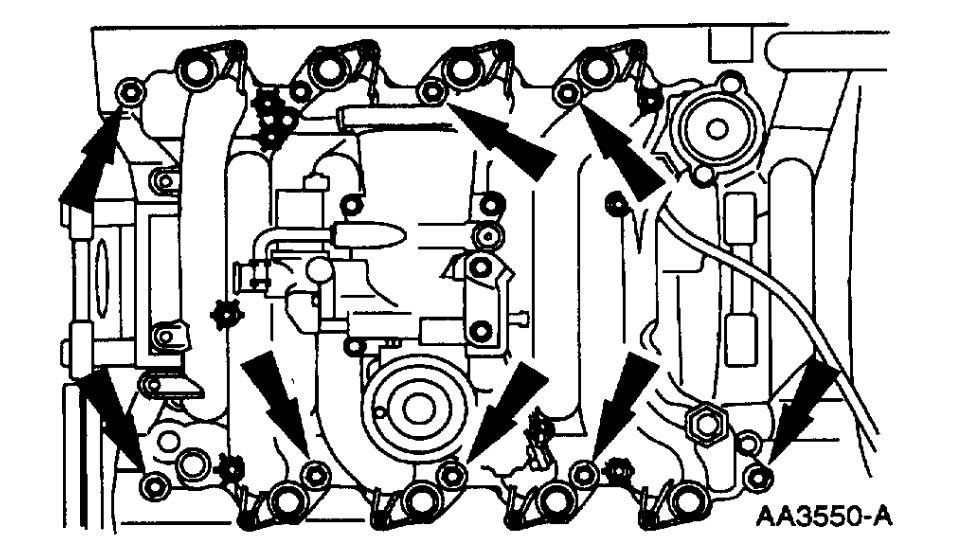 AA3550-A