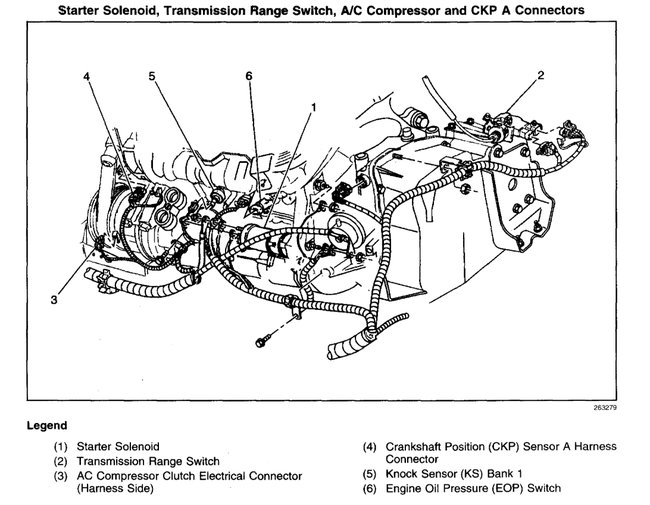 Starter Solenoid, Transmission Range Switch, A/C Compressor and CKP A Connectors

4
5
6
1
2
3

263279

Legend

(1) Starter Solenoid
(2) Transmission Range Switch
(3) AC Compressor Clutch Electrical Connector (Harness Side)

(4) Crankshaft Position (CKP) Sensor A Harness Connector
(5) Knock Sensor (KS) Bank 1
(6) Engine Oil Pressure (EOP) Switch