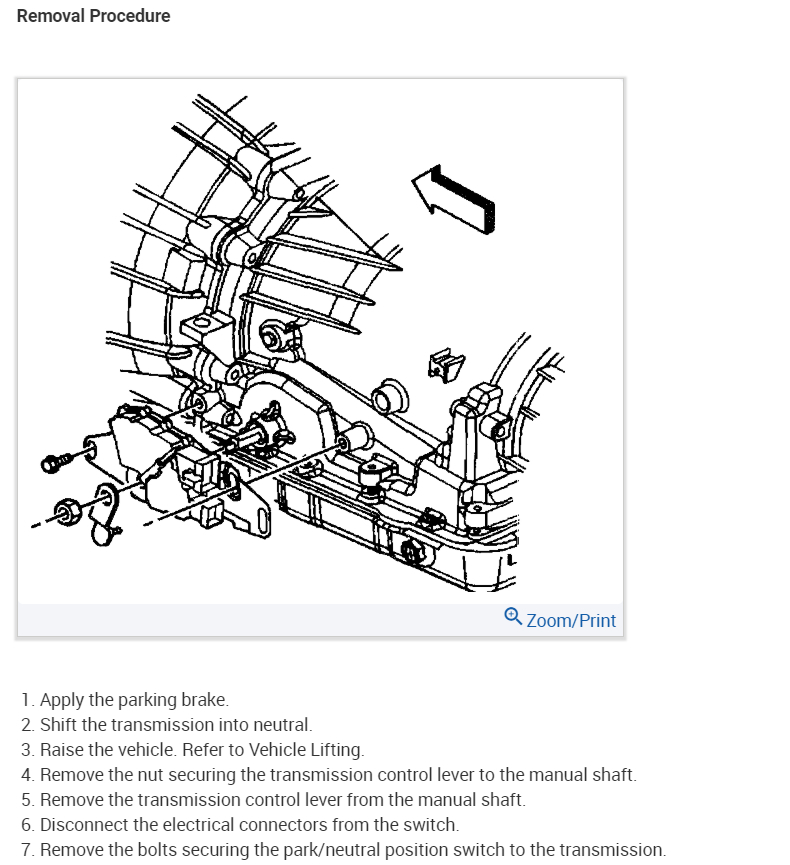 Removal Procedure

Zoom/Print

1. Apply the parking brake.
2. Shift the transmission into neutral.
3. Raise the vehicle. Refer to Vehicle Lifting.
4. Remove the nut securing the transmission control lever to the manual shaft.
5. Remove the transmission control lever from the manual shaft.
6. Disconnect the electrical connectors from the switch.
7. Remove the bolts securing the park/neutral position switch to the transmission.