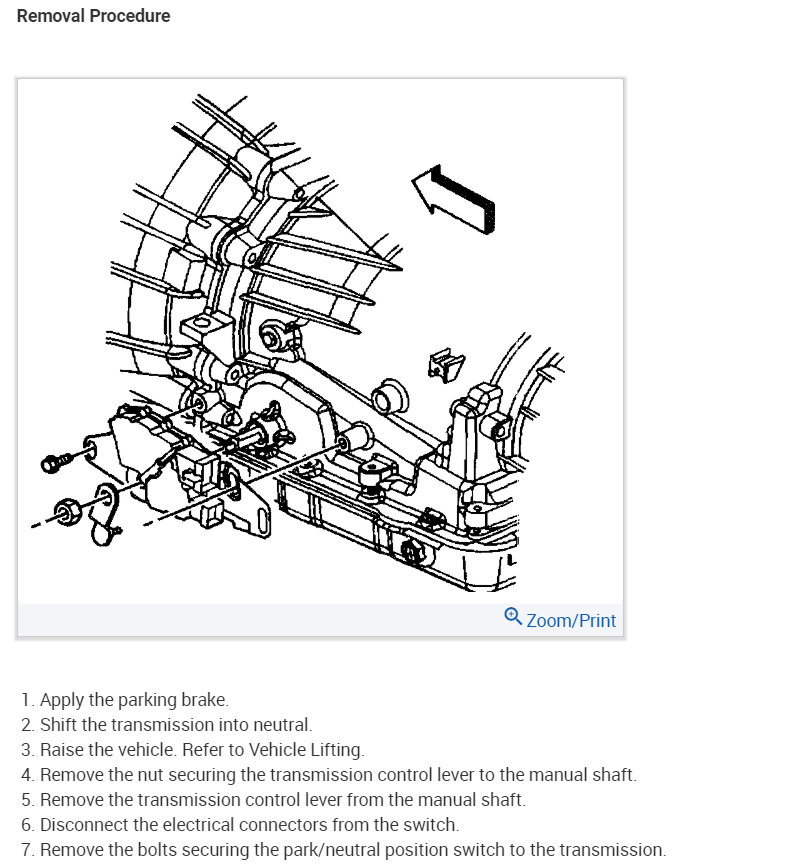 Removal Procedure

Zoom/Print

1. Apply the parking brake.
2. Shift the transmission into neutral.
3. Raise the vehicle. Refer to Vehicle Lifting.
4. Remove the nut securing the transmission control lever to the manual shaft.
5. Remove the transmission control lever from the manual shaft.
6. Disconnect the electrical connectors from the switch.
7. Remove the bolts securing the park/neutral position switch to the transmission.