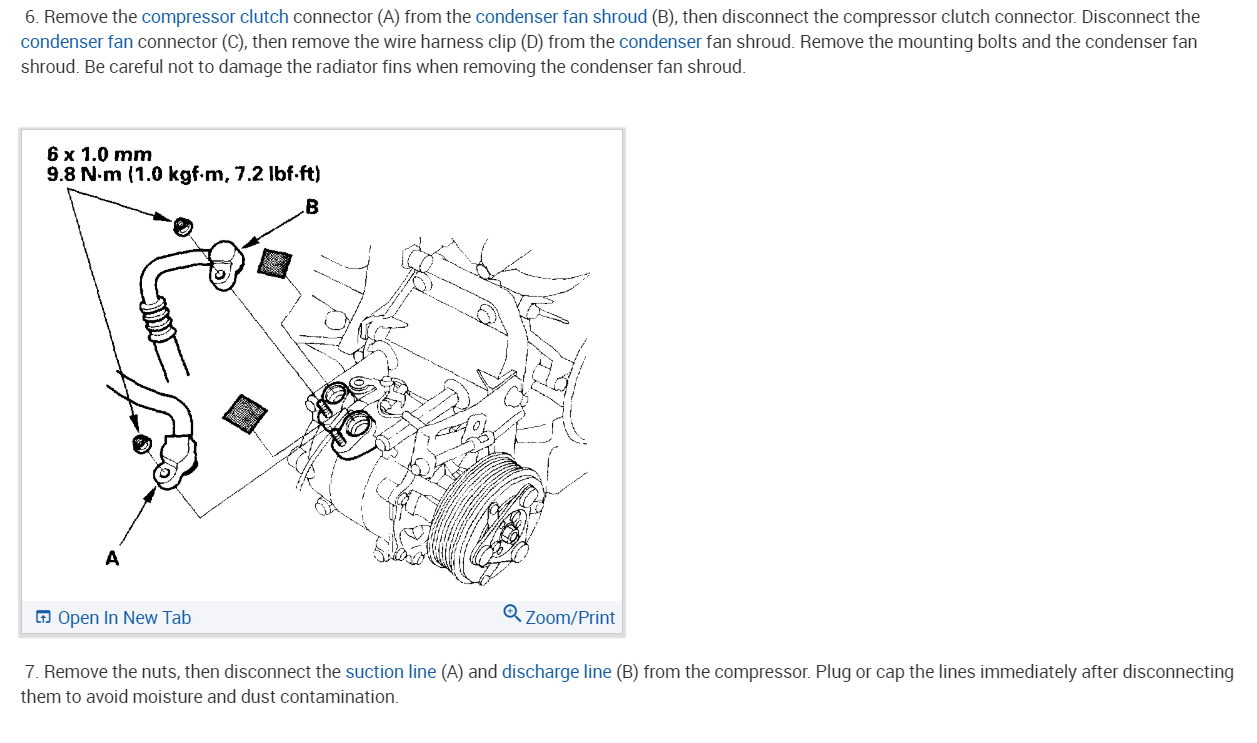 6. Remove the compressor clutch connector (A) from the condenser fan shroud (B), then disconnect the compressor clutch connector. Disconnect the condenser fan connector (C), then remove the wire harness clip (D) from the condenser fan shroud. Remove the mounting bolts and the condenser fan shroud. Be careful not to damage the radiator fins when removing the condenser fan shroud.

6 x 1.0 mm
9.8 N·m (1.0 kgf·m, 7.2 lbf·ft)
B
A

Open In New Tab
Zoom/Print

7. Remove the nuts, then disconnect the suction line (A) and discharge line (B) from the compressor. Plug or cap the lines immediately after disconnecting them to avoid moisture and dust contamination.