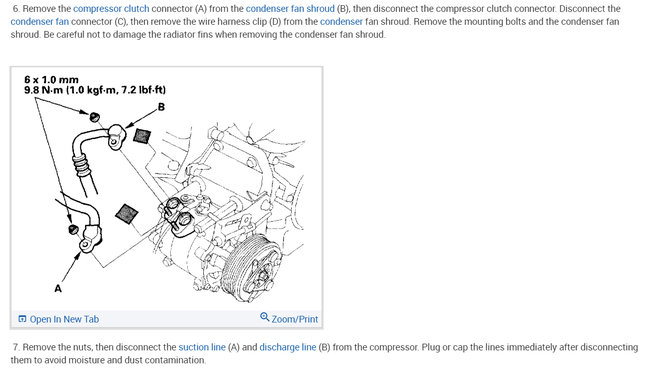 6. Remove the compressor clutch connector (A) from the condenser fan shroud (B), then disconnect the compressor clutch connector. Disconnect the condenser fan connector (C), then remove the wire harness clip (D) from the condenser fan shroud. Remove the mounting bolts and the condenser fan shroud. Be careful not to damage the radiator fins when removing the condenser fan shroud.

6 x 1.0 mm
9.8 N·m (1.0 kgf·m, 7.2 lbf·ft)
B
A

Open In New Tab
Zoom/Print

7. Remove the nuts, then disconnect the suction line (A) and discharge line (B) from the compressor. Plug or cap the lines immediately after disconnecting them to avoid moisture and dust contamination.