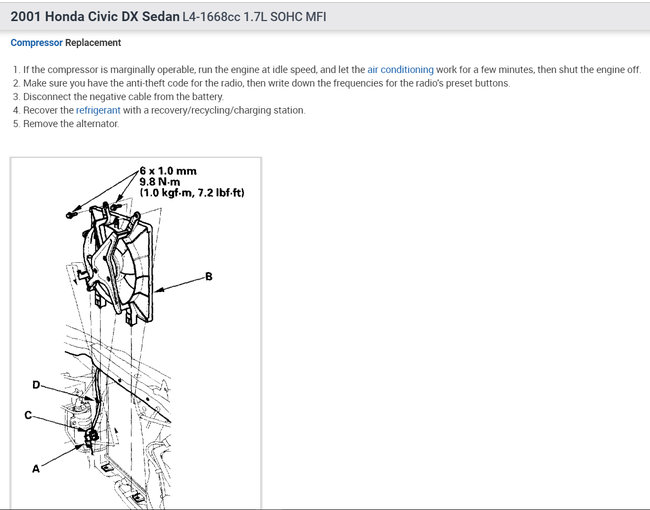 2001 Honda Civic DX Sedan L4-1668cc 1.7L SOHC MFI

Compressor Replacement

1. If the compressor is marginally operable, run the engine at idle speed, and let the air conditioning work for a few minutes, then shut the engine off.
2. Make sure you have the anti-theft code for the radio, then write down the frequencies for the radio's preset buttons.
3. Disconnect the negative cable from the battery.
4. Recover the refrigerant with a recovery/recycling/charging station.
5. Remove the alternator.

6 x 1.0 mm
9.8 N·m
(1.0 kgf·m, 7.2 lbf·ft)

B

D

C

A