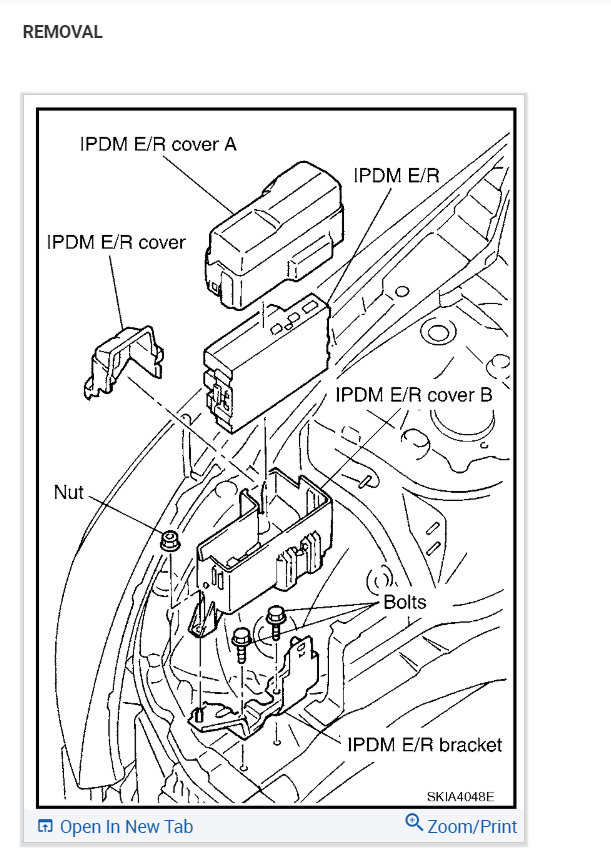 REMOVAL

IPDM E/R cover A
IPDM E/R
IPDM E/R cover
IPDM E/R cover B
Nut
Bolts
IPDM E/R bracket
SKIA4048E

Open In New Tab
Zoom/Print