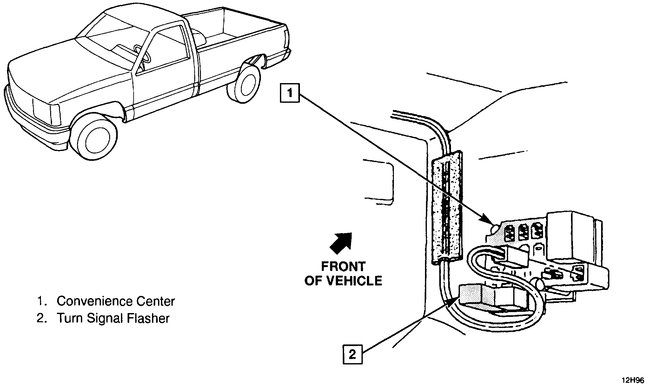 1

FRONT OF VEHICLE

1. Convenience Center
2. Turn Signal Flasher

2

12H96