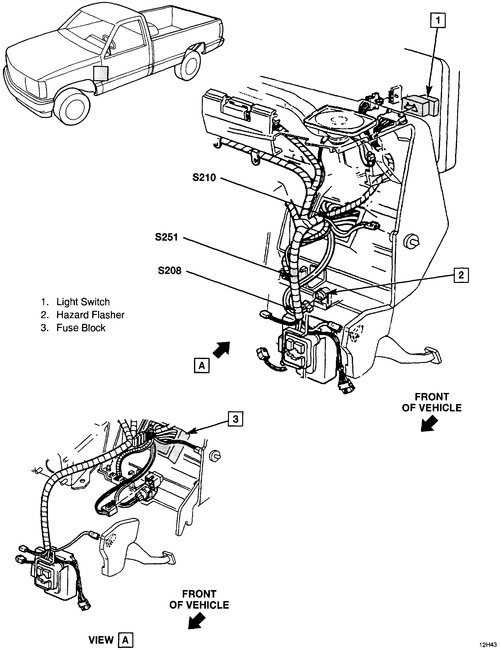 1

S210

S251

S208

2

1. Light Switch
2. Hazard Flasher
3. Fuse Block

A

FRONT OF VEHICLE

3

FRONT OF VEHICLE

VIEW A

12H43