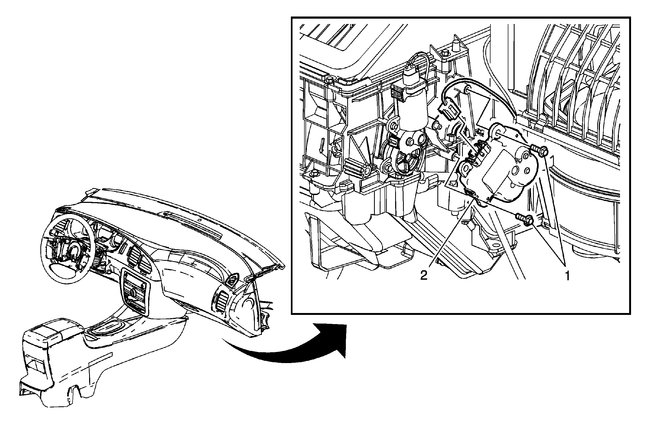 2
1