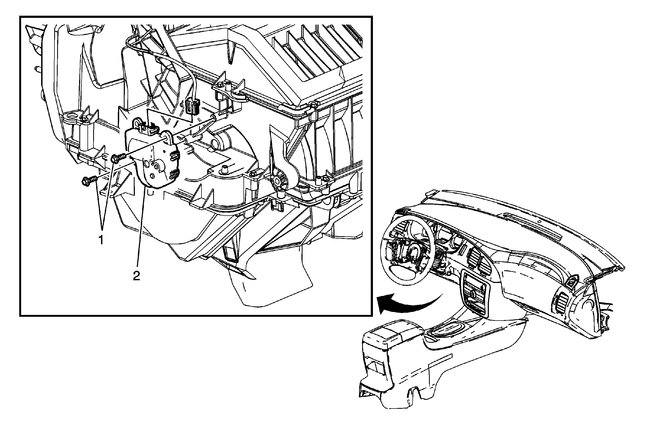 1
2