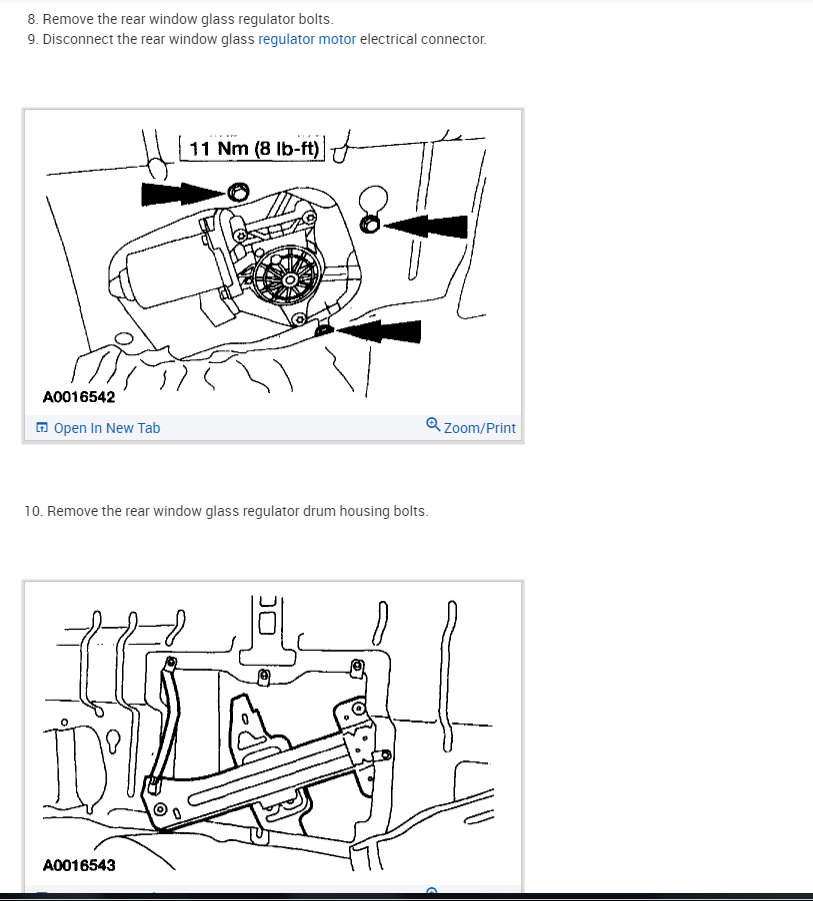 8. Remove the rear window glass regulator bolts.
9. Disconnect the rear window glass regulator motor electrical connector.

11 Nm (8 lb-ft)

A0016542

Open In New Tab

Zoom/Print

10. Remove the rear window glass regulator drum housing bolts.

A0016543