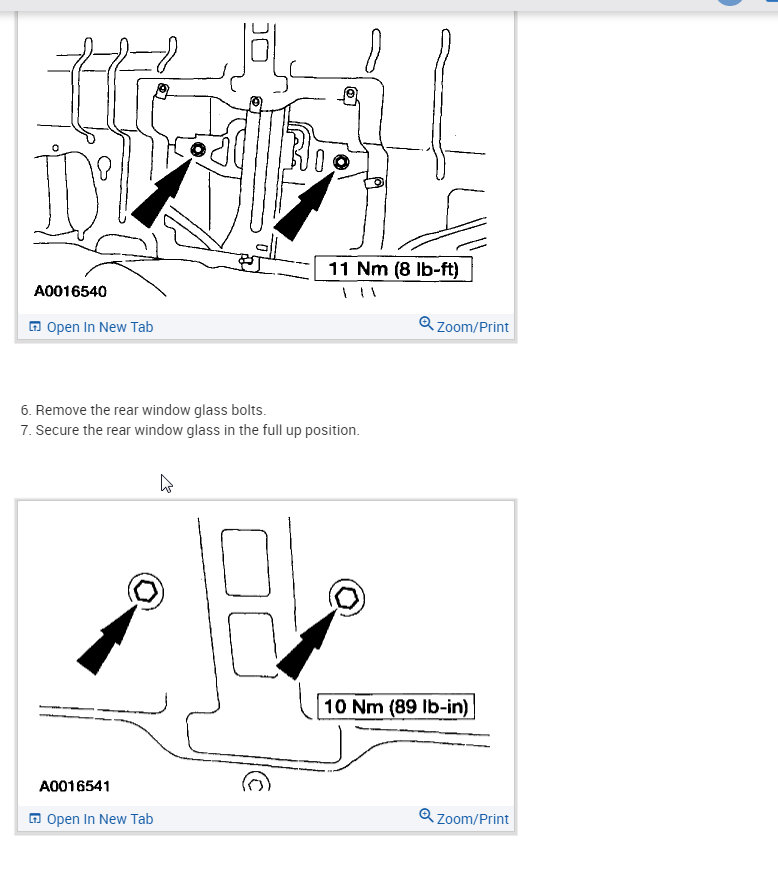 11 Nm (8 lb-ft)

A0016540

Open In New Tab

Zoom/Print

6. Remove the rear window glass bolts.
7. Secure the rear window glass in the full up position.

10 Nm (89 lb-in)

A0016541

Open In New Tab

Zoom/Print