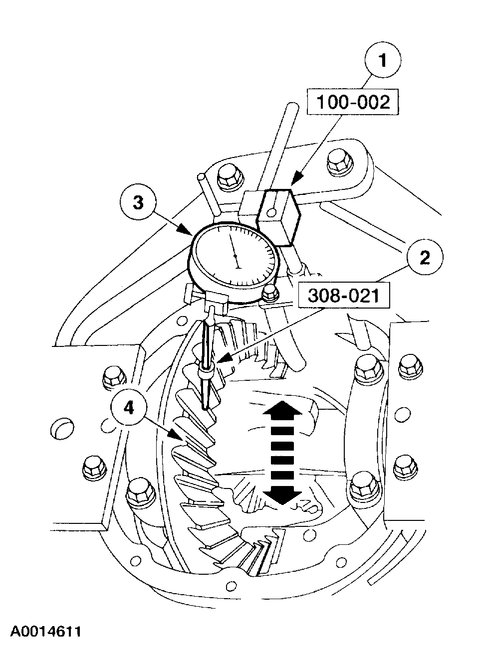 1
100-002
3
2
308-021
4
A0014611