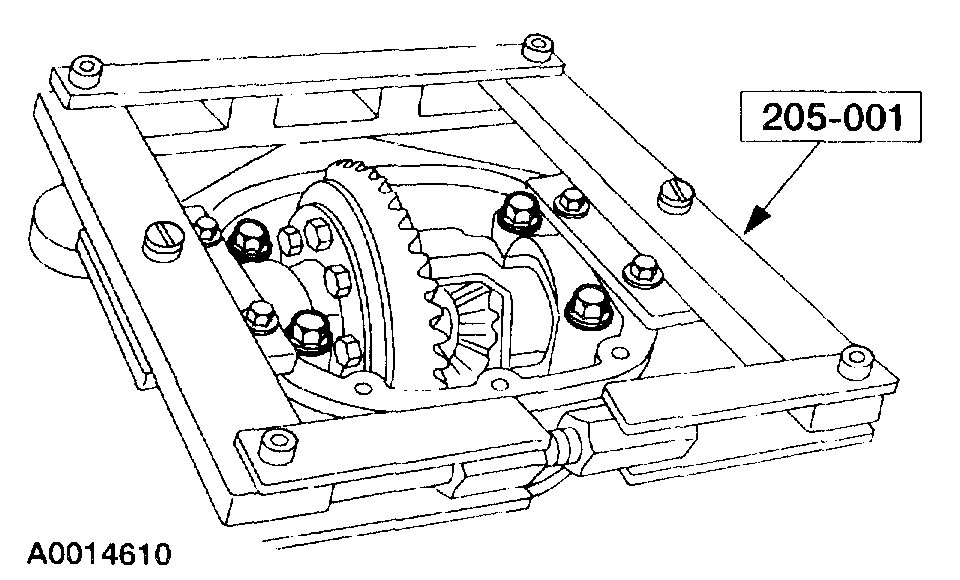 205-001

A0014610