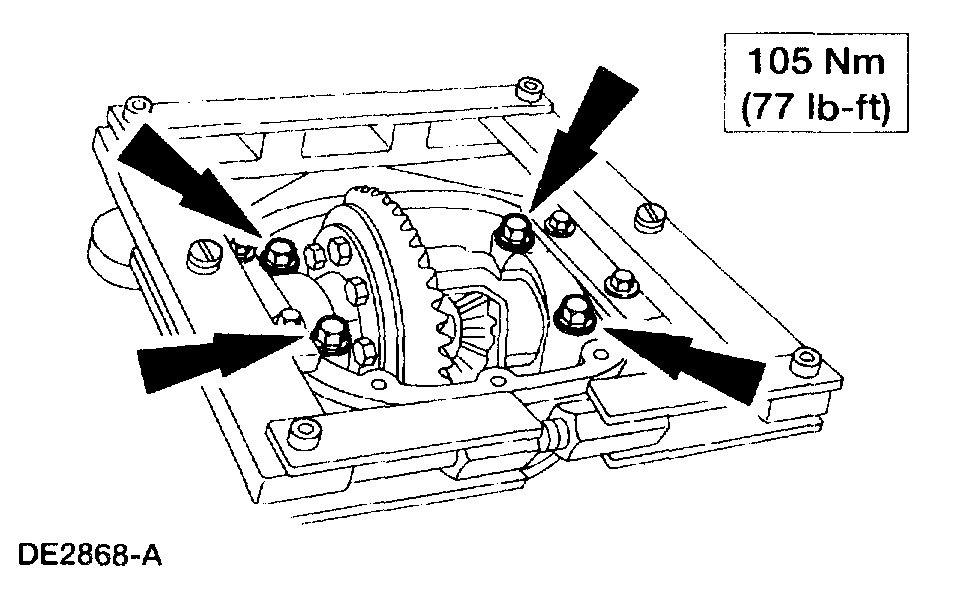 105 Nm
(77 lb-ft)

DE2868-A