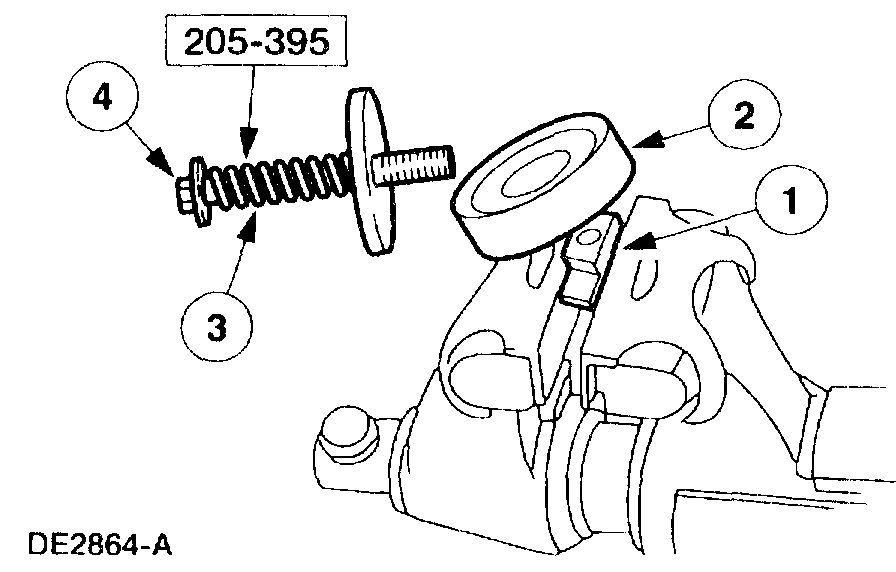 205-395

4

2

1

3

DE2864-A