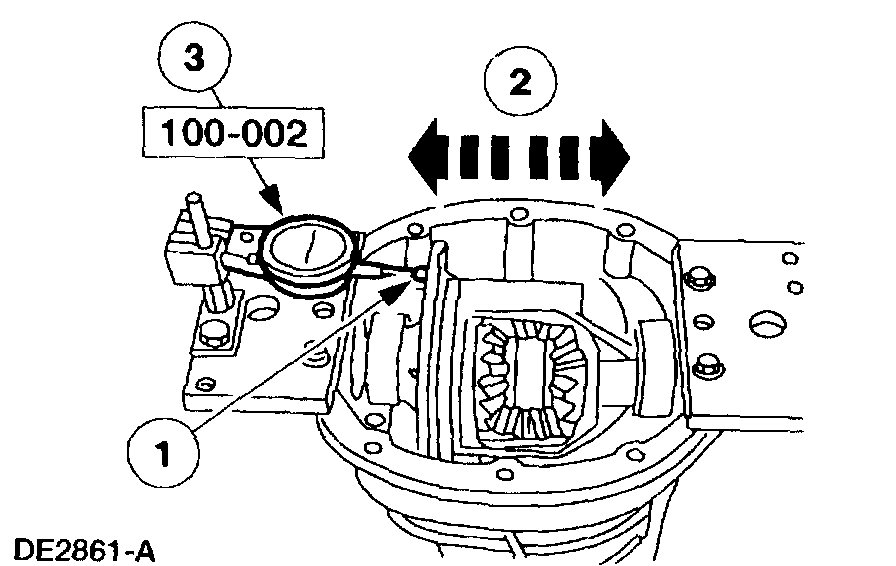 3
100-002
2
1
DE2861-A