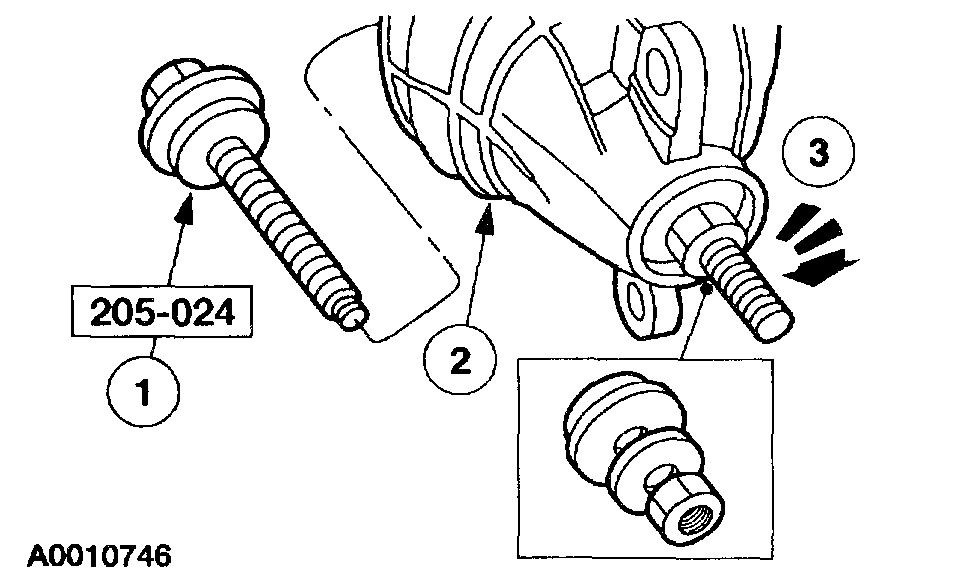 205-024

1

2

3

A0010746