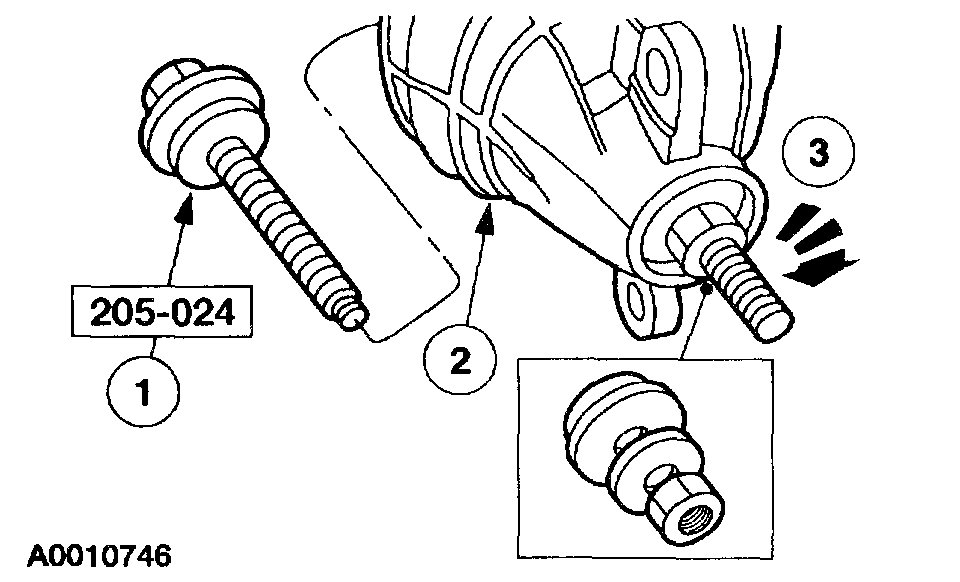 3

205-024

1

2

A0010746