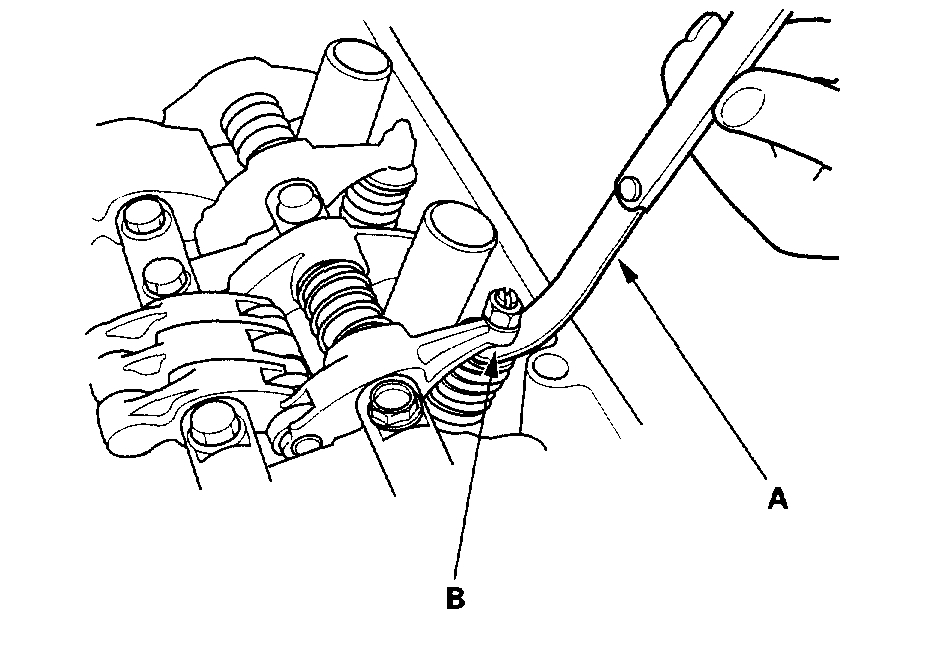 A

B