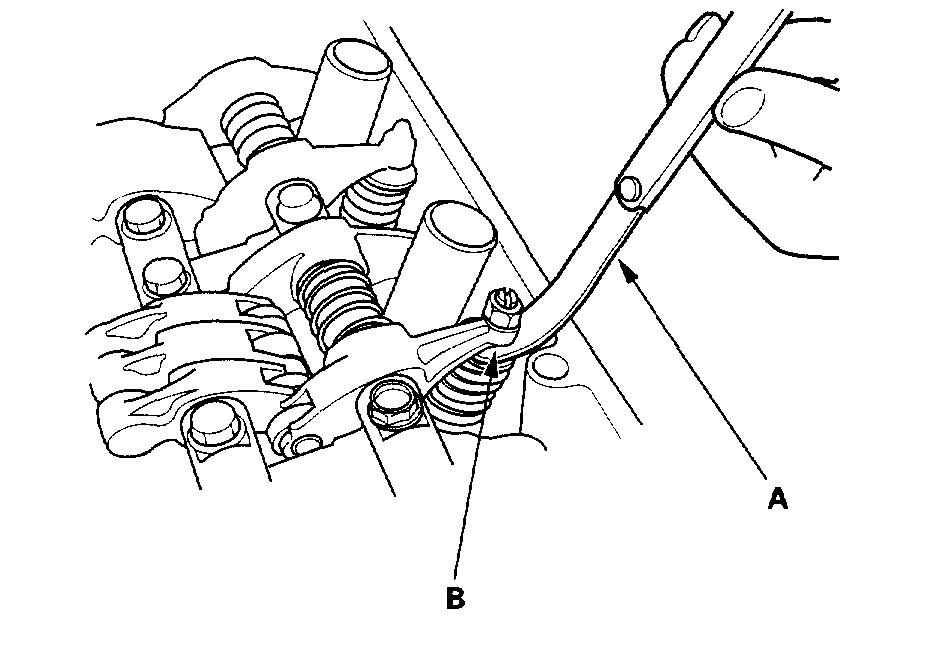 A

B