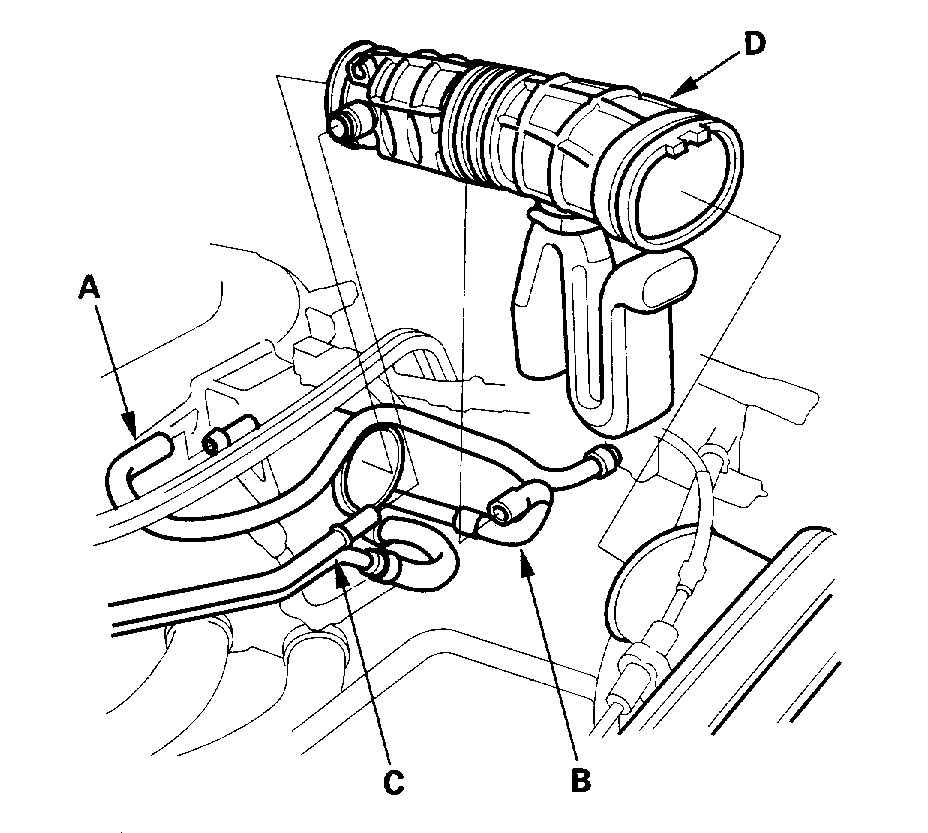 D

A

C

B