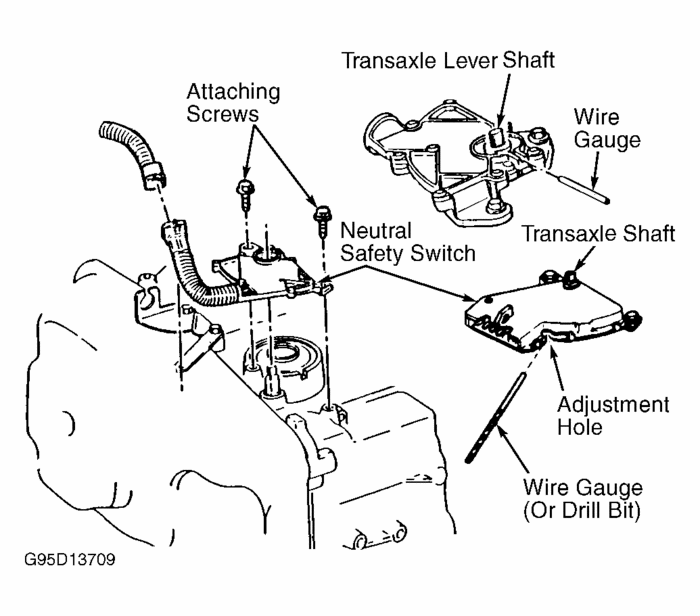 Transaxle Lever Shaft

Attaching Screws

Wire Gauge

Neutral Safety Switch

Transaxle Shaft

Adjustment Hole

Wire Gauge (Or Drill Bit)

G95D13709