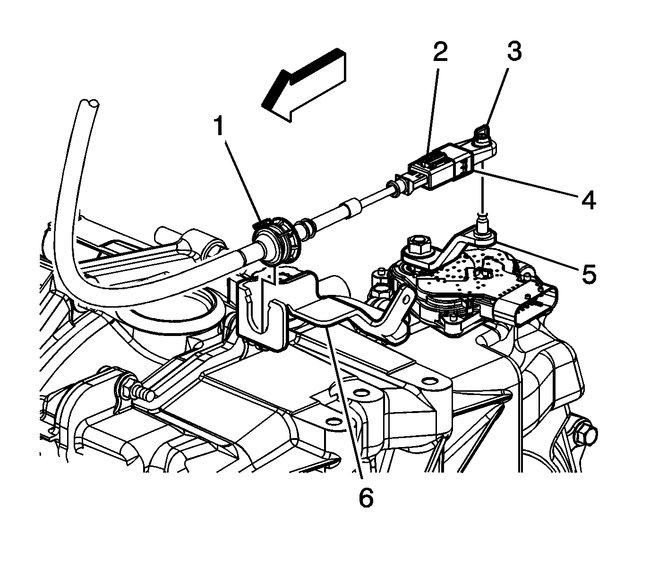 1
2
3
4
5
6