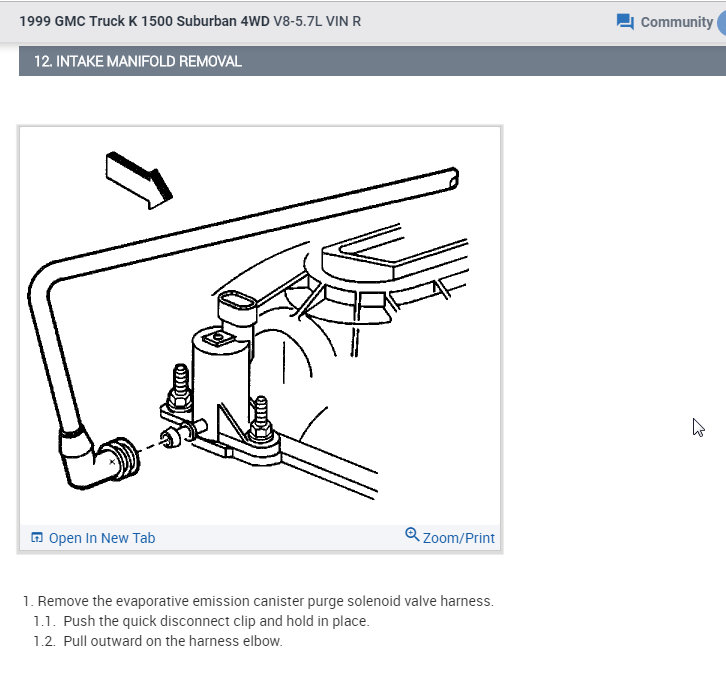 1999 GMC Truck K 1500 Suburban 4WD V8-5.7L VIN R

Community

12. INTAKE MANIFOLD REMOVAL

Open In New Tab

Zoom/Print

1. Remove the evaporative emission canister purge solenoid valve harness.

1.1. Push the quick disconnect clip and hold in place.

1.2. Pull outward on the harness elbow.