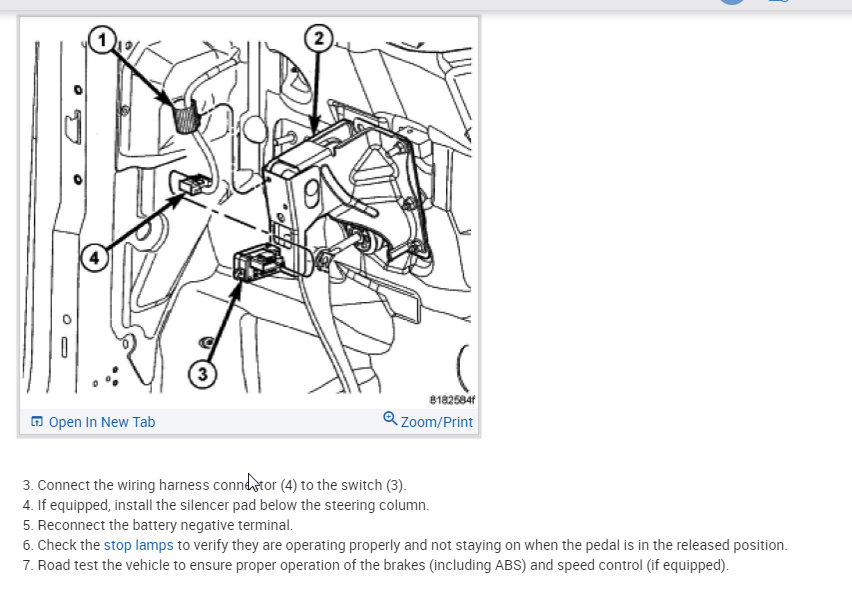 1

2

4

3

8182584f

Open In New Tab

Zoom/Print

3. Connect the wiring harness connector (4) to the switch (3).
4. If equipped, install the silencer pad below the steering column.
5. Reconnect the battery negative terminal.
6. Check the stop lamps to verify they are operating properly and not staying on when the pedal is in the released position.
7. Road test the vehicle to ensure proper operation of the brakes (including ABS) and speed control (if equipped).