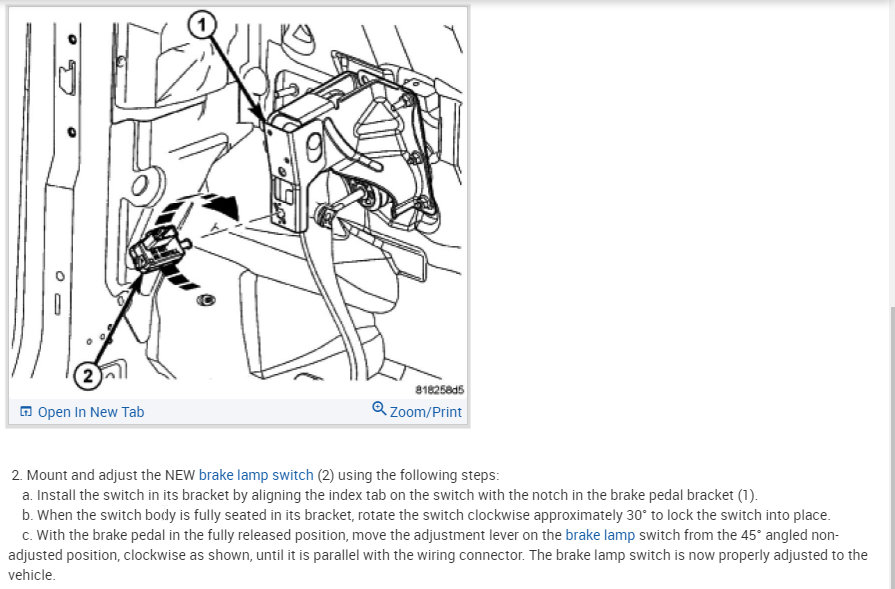 1

2

818258d5

Open In New Tab

Zoom/Print

2. Mount and adjust the NEW brake lamp switch (2) using the following steps:

a. Install the switch in its bracket by aligning the index tab on the switch with the notch in the brake pedal bracket (1).

b. When the switch body is fully seated in its bracket, rotate the switch clockwise approximately 30° to lock the switch into place.

c. With the brake pedal in the fully released position, move the adjustment lever on the brake lamp switch from the 45° angled non-adjusted position, clockwise as shown, until it is parallel with the wiring connector. The brake lamp switch is now properly adjusted to the vehicle.