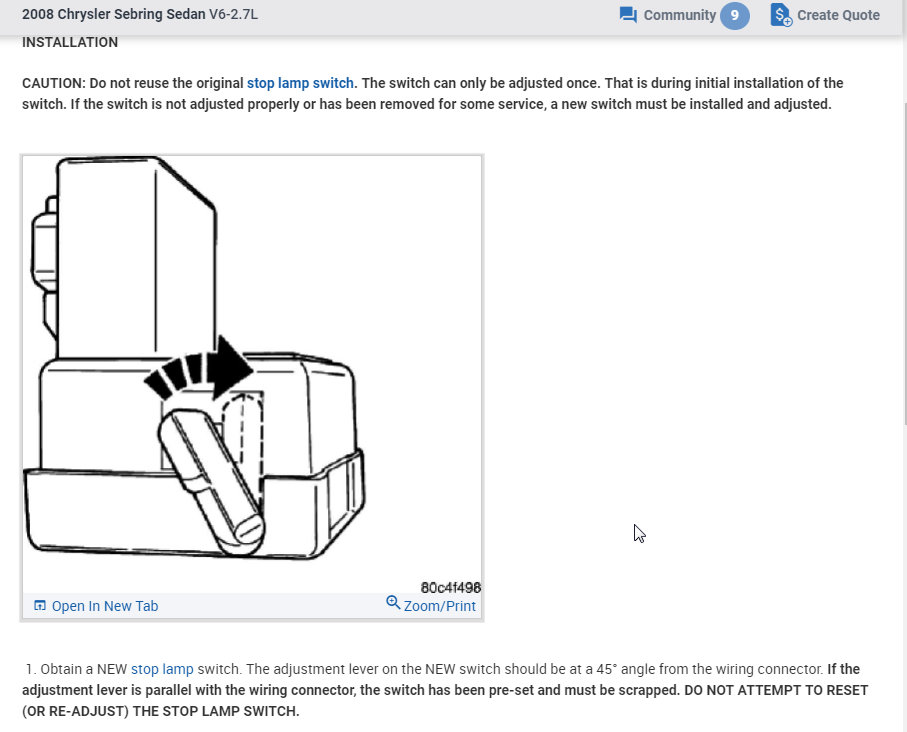 2008 Chrysler Sebring Sedan V6-2.7L

Community 9

Create Quote

INSTALLATION

CAUTION: Do not reuse the original stop lamp switch. The switch can only be adjusted once. That is during initial installation of the switch. If the switch is not adjusted properly or has been removed for some service, a new switch must be installed and adjusted.

80c4f498

Open In New Tab

Zoom/Print

1. Obtain a NEW stop lamp switch. The adjustment lever on the NEW switch should be at a 45° angle from the wiring connector. If the adjustment lever is parallel with the wiring connector, the switch has been pre-set and must be scrapped. DO NOT ATTEMPT TO RESET (OR RE-ADJUST) THE STOP LAMP SWITCH.