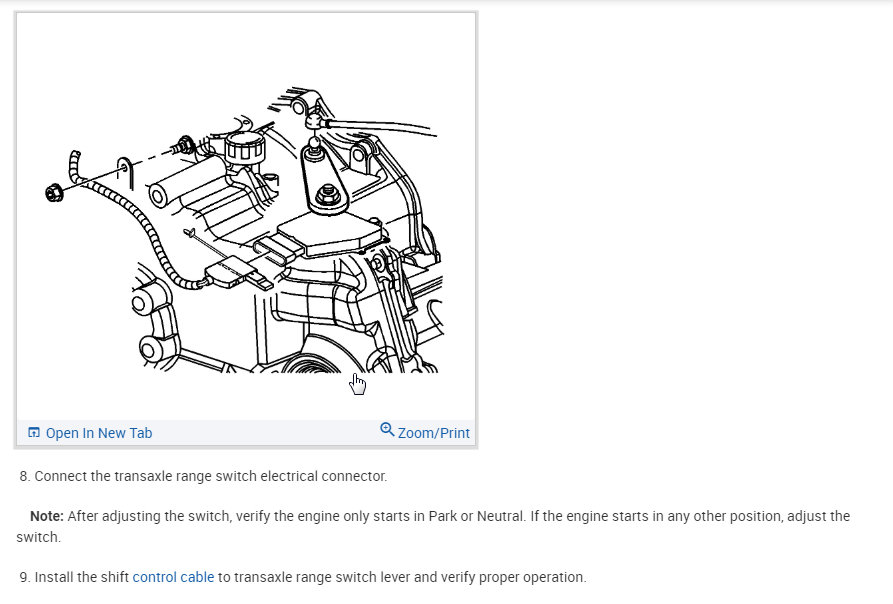 Open In New Tab

Zoom/Print

8. Connect the transaxle range switch electrical connector.

Note: After adjusting the switch, verify the engine only starts in Park or Neutral. If the engine starts in any other position, adjust the switch.

9. Install the shift control cable to transaxle range switch lever and verify proper operation.