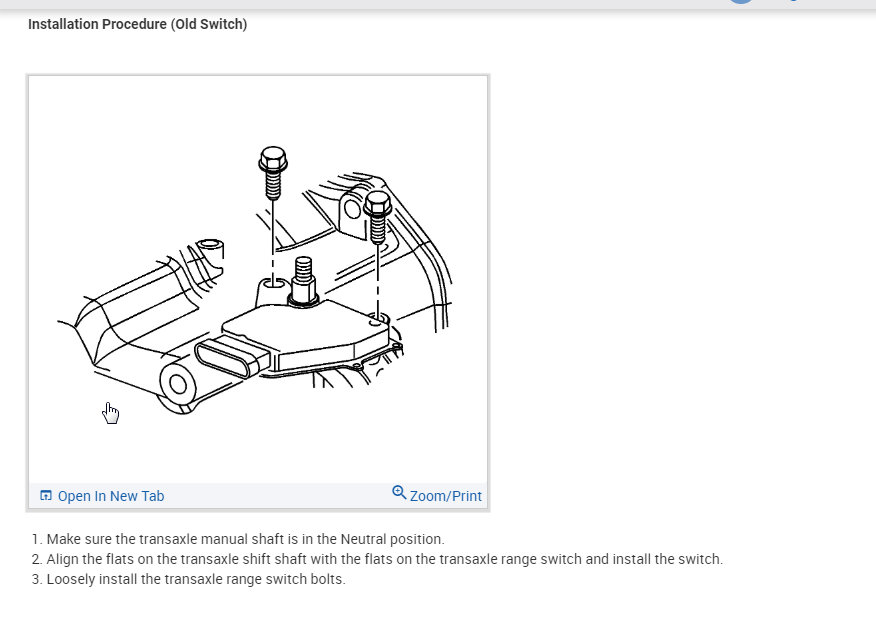 Installation Procedure (Old Switch)

Open In New Tab

Zoom/Print

1. Make sure the transaxle manual shaft is in the Neutral position.
2. Align the flats on the transaxle shift shaft with the flats on the transaxle range switch and install the switch.
3. Loosely install the transaxle range switch bolts.