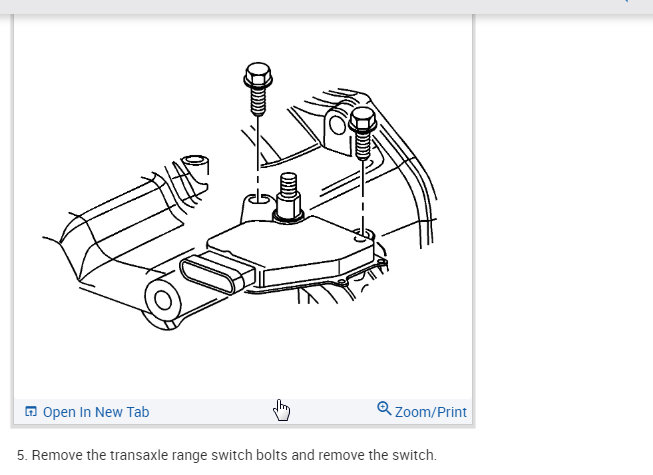 Open In New Tab

Zoom/Print

5. Remove the transaxle range switch bolts and remove the switch.