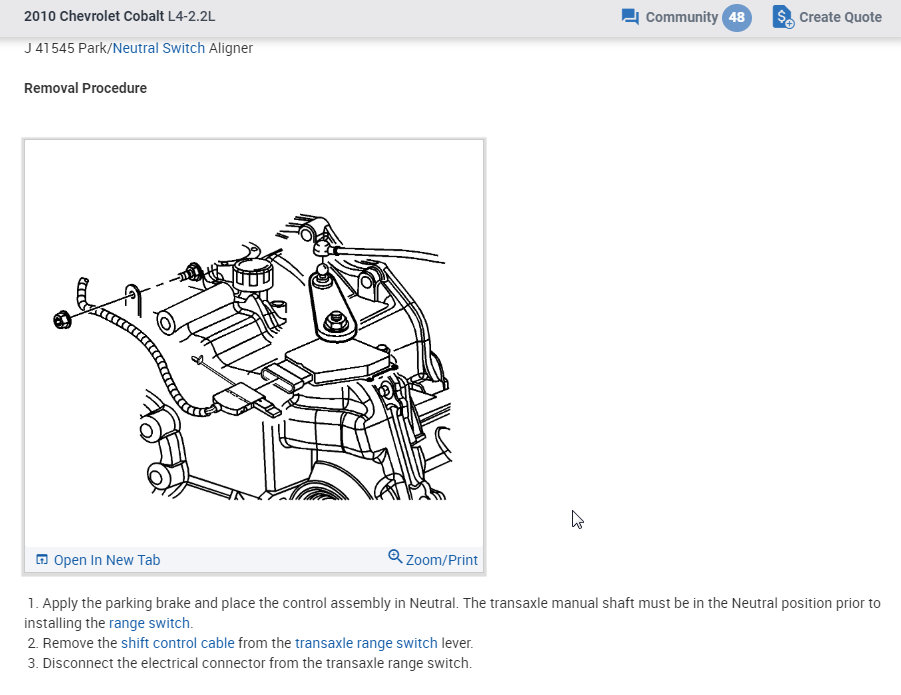 2010 Chevrolet Cobalt L4-2.2L

Community 48

Create Quote

J 41545 Park/Neutral Switch Aligner

Removal Procedure

Open In New Tab

Zoom/Print

1. Apply the parking brake and place the control assembly in Neutral. The transaxle manual shaft must be in the Neutral position prior to installing the range switch.
2. Remove the shift control cable from the transaxle range switch lever.
3. Disconnect the electrical connector from the transaxle range switch.