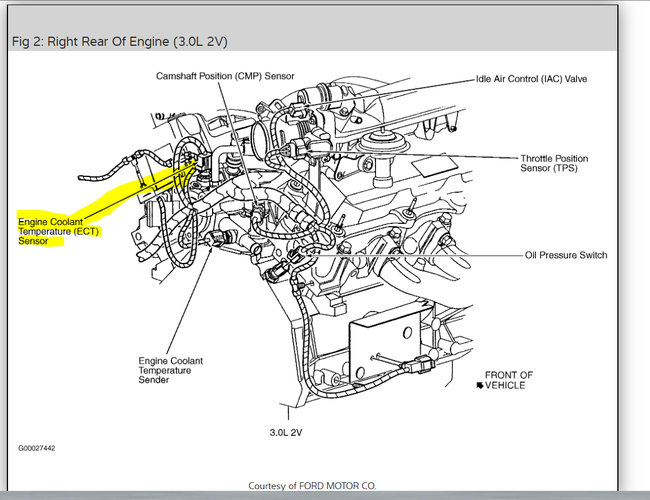 Fig 2: Right Rear Of Engine (3.0L 2V)

Camshaft Position (CMP) Sensor

Idle Air Control (IAC) Valve

Throttle Position Sensor (TPS)

Engine Coolant Temperature (ECT) Sensor

Oil Pressure Switch

Engine Coolant Temperature Sender

FRONT OF VEHICLE

3.0L 2V

G00027442

Courtesy of FORD MOTOR CO.