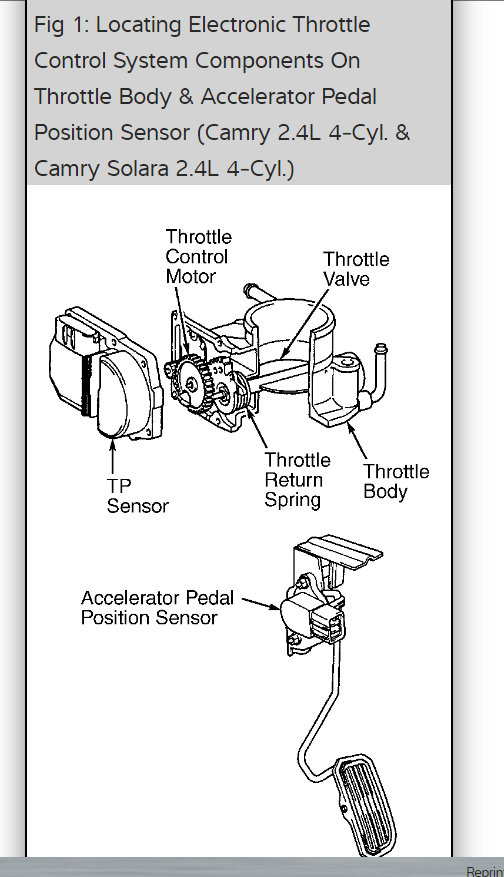 Fig 1: Locating Electronic Throttle Control System Components On Throttle Body & Accelerator Pedal Position Sensor (Camry 2.4L 4-Cyl. & Camry Solara 2.4L 4-Cyl.)

Throttle Control Motor

Throttle Valve

TP Sensor

Throttle Return Spring

Throttle Body

Accelerator Pedal Position Sensor

Reprin