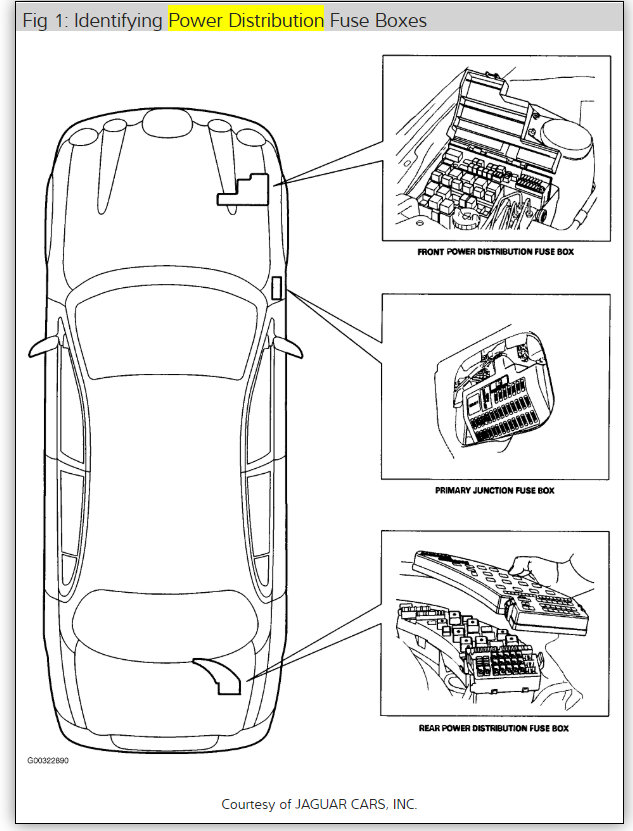 Fig 1: Identifying Power Distribution Fuse Boxes

FRONT POWER DISTRIBUTION FUSE BOX

PRIMARY JUNCTION FUSE BOX

REAR POWER DISTRIBUTION FUSE BOX

G00322890

Courtesy of JAGUAR CARS, INC.