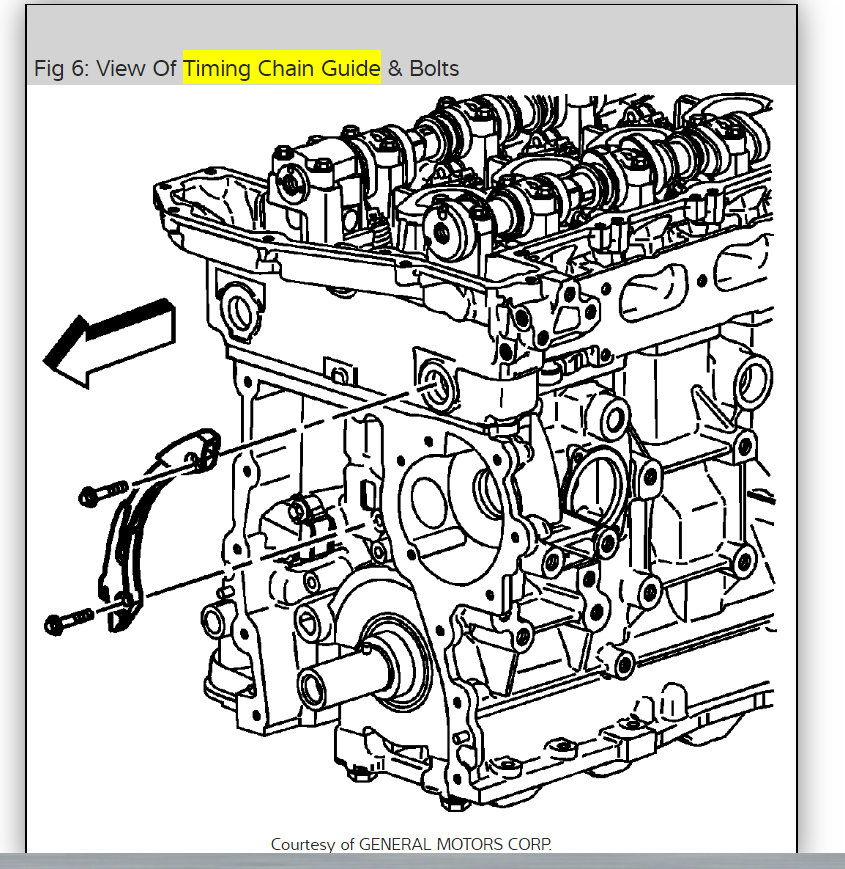 Fig 6: View Of Timing Chain Guide & Bolts

Courtesy of GENERAL MOTORS CORP.