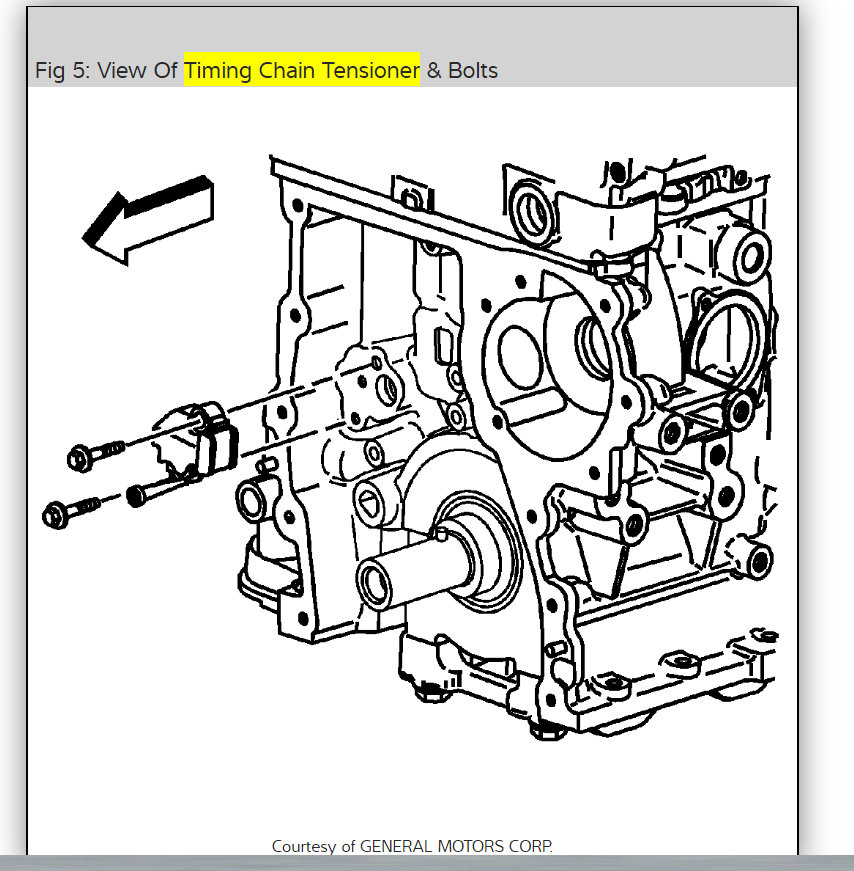 Fig 5: View Of Timing Chain Tensioner & Bolts

Courtesy of GENERAL MOTORS CORP.